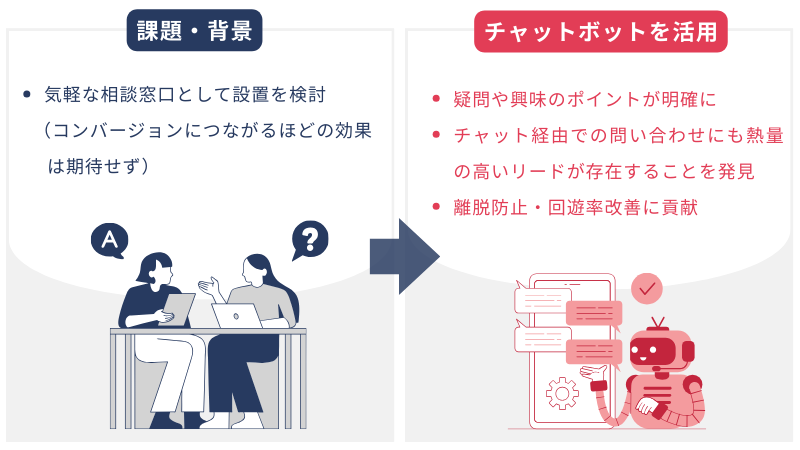 課題・背景

• 気軽な相談窓口として設置を検討（コンバージョンにつながるほどの効果は期待せず）

A

?

チャットボットを活用

• 疑問や興味のポイントが明確に
• チャット経由での問い合わせにも熱量の高いリードが存在することを発見
• 離脱防止・回遊率改善に貢献